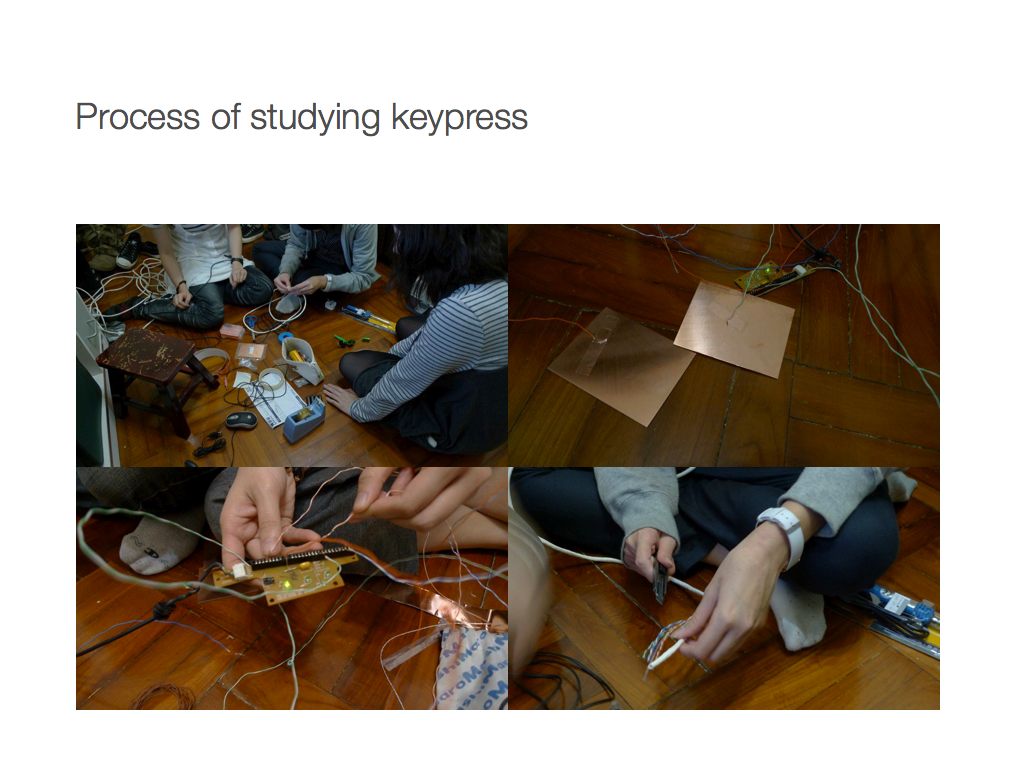 Process of studying keypress