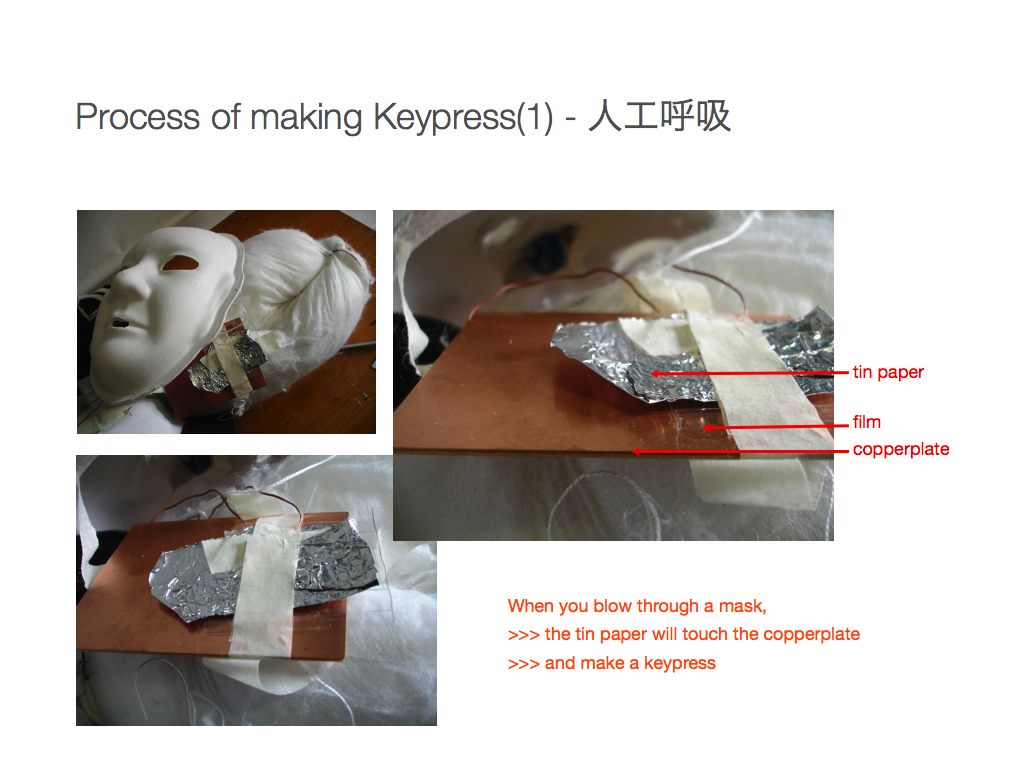 Process of making Keypress(1) - 人工呼吸

tin paper

film

copperplate

When you blow through a mask,
>>> the tin paper will touch the copperplate
>>> and make a keypress